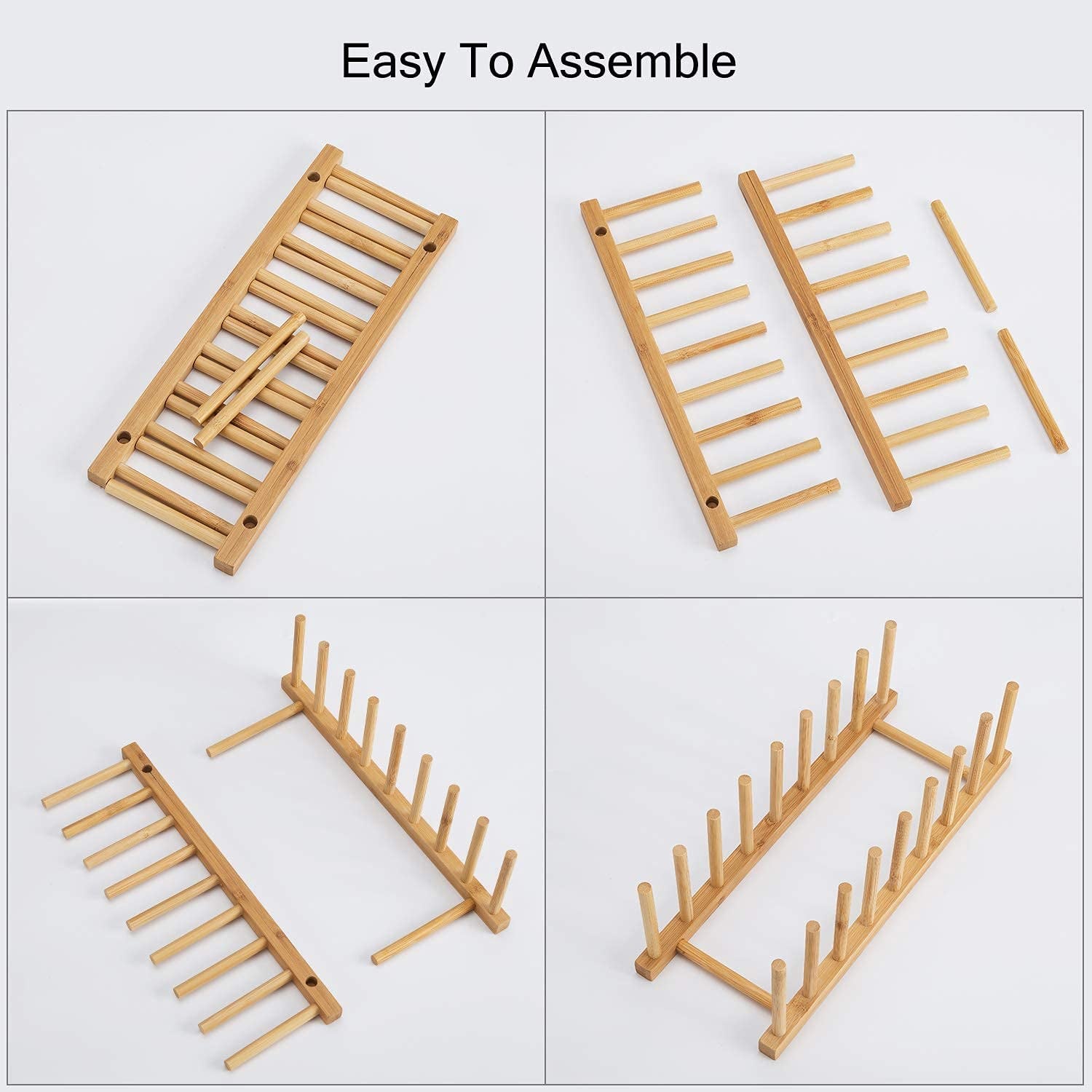 Easy To Assemble